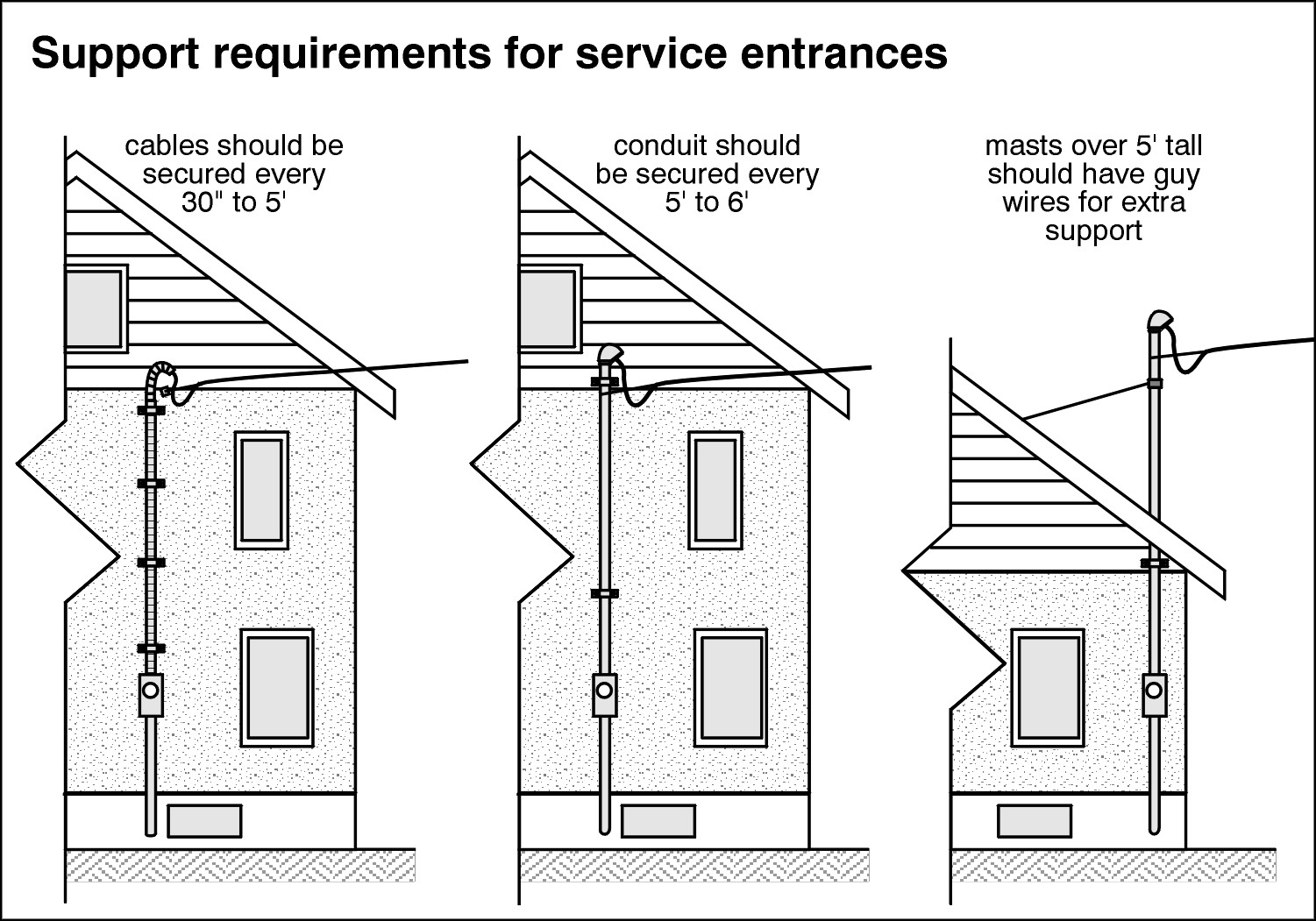 Support requirements for service entrances

cables should be secured every 30" to 5'

conduit should be secured every 5' to 6'

masts over 5' tall should have guy wires for extra support